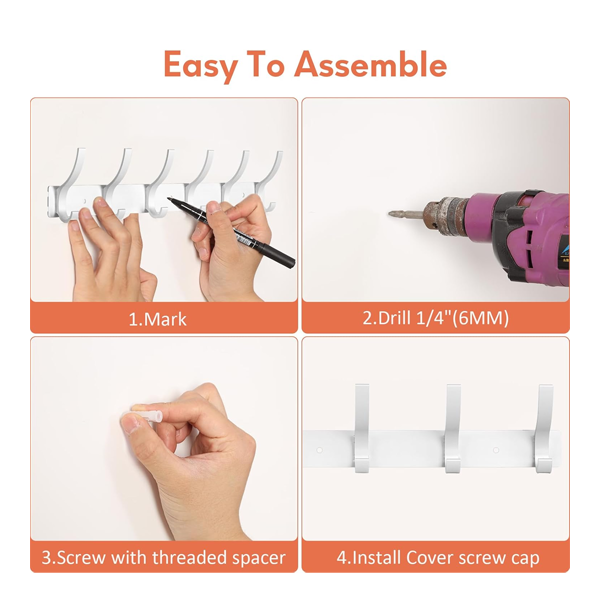 Easy To Assemble

1.Mark

2.Drill 1/4"(6MM)

3.Screw with threaded spacer

4.Install Cover screw cap